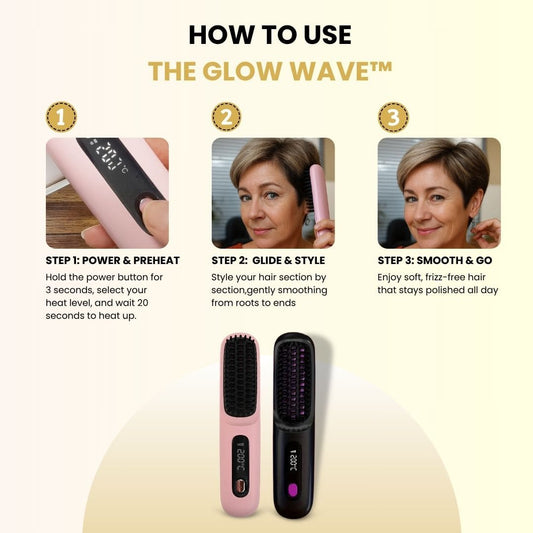 HOW TO USE

THE GLOW WAVE™

1

200°C

STEP 1: POWER & PREHEAT

Hold the power button for 3 seconds, select your heat level, and wait 20 seconds to heat up.

2

STEP 2: GLIDE & STYLE

Style your hair section by section,gently smoothing from roots to ends

3

STEP 3: SMOOTH & GO

Enjoy soft, frizz-free hair that stays polished all day

200°C

200°C